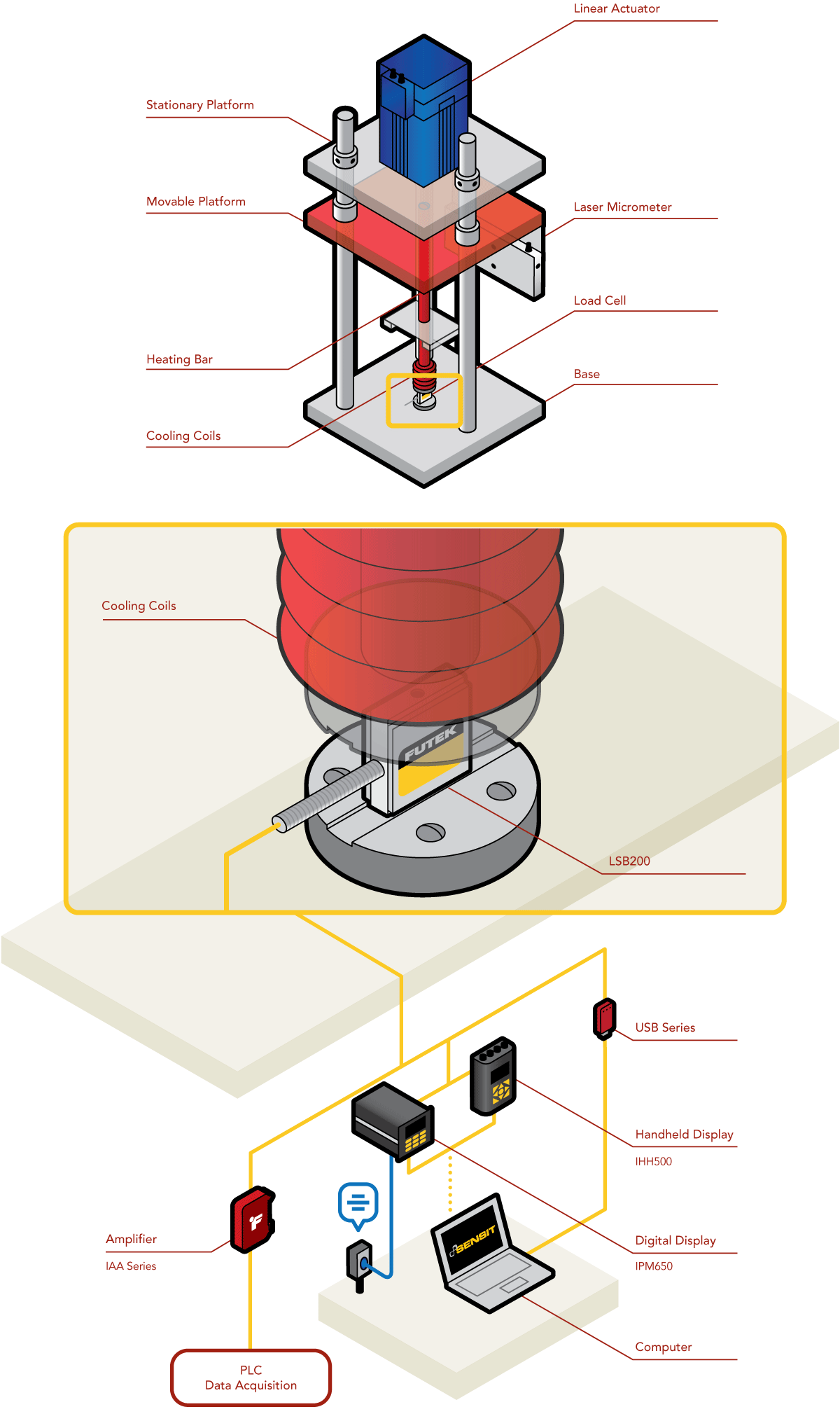 Linear Actuator

Stationary Platform

Movable Platform

Laser Micrometer

Load Cell

Heating Bar

Base

Cooling Coils

Cooling Coils

FUTEK

LSB200

USB Series

Handheld Display

IHH500

Digital Display

IPM650

Amplifier

IAA Series

SENSIT

Computer

PLC
Data Acquisition