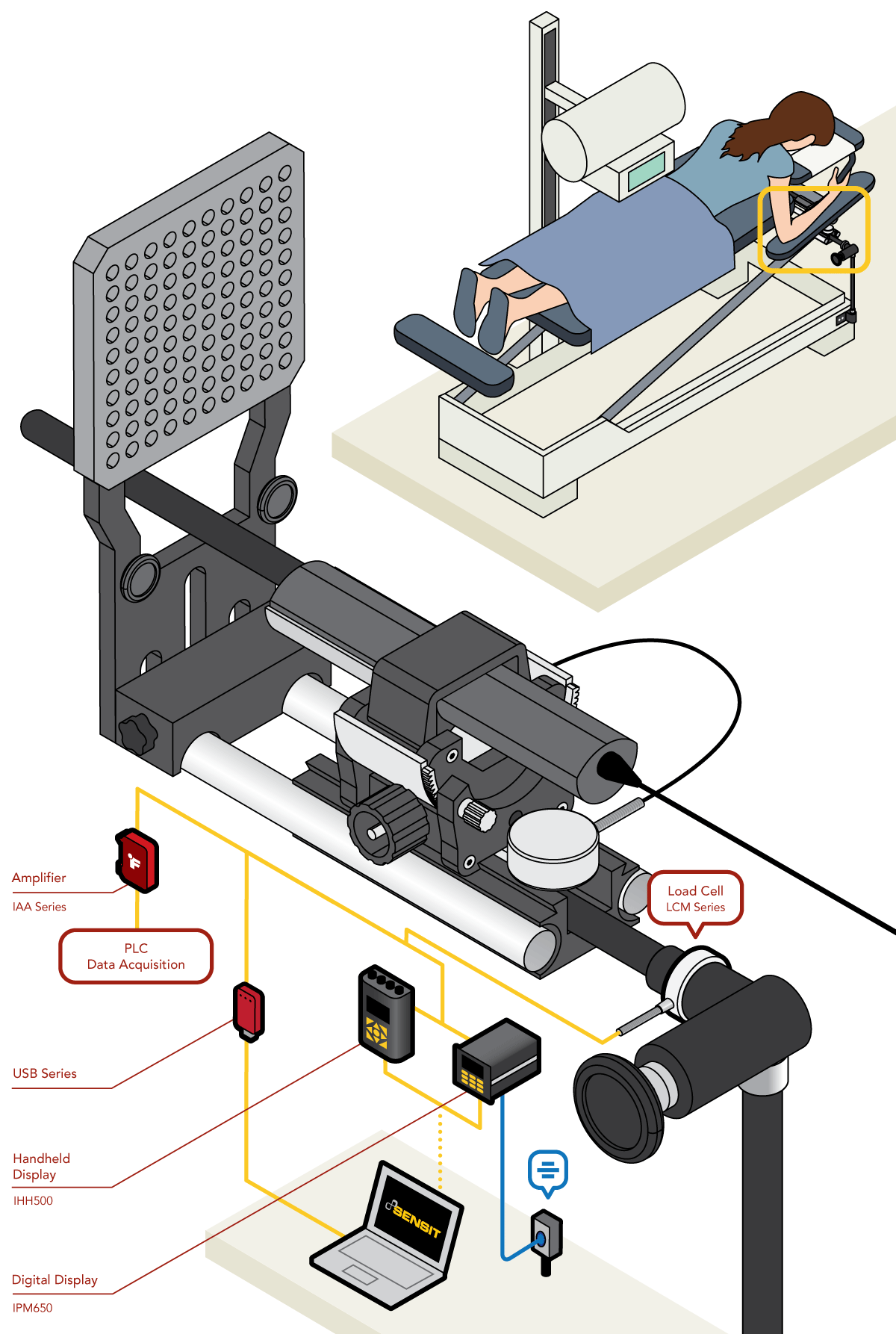 Amplifier
IAA Series

PLC
Data Acquisition

Load Cell
LCM Series

USB Series

Handheld Display
IHH500

SENSIT

Digital Display
IPM650