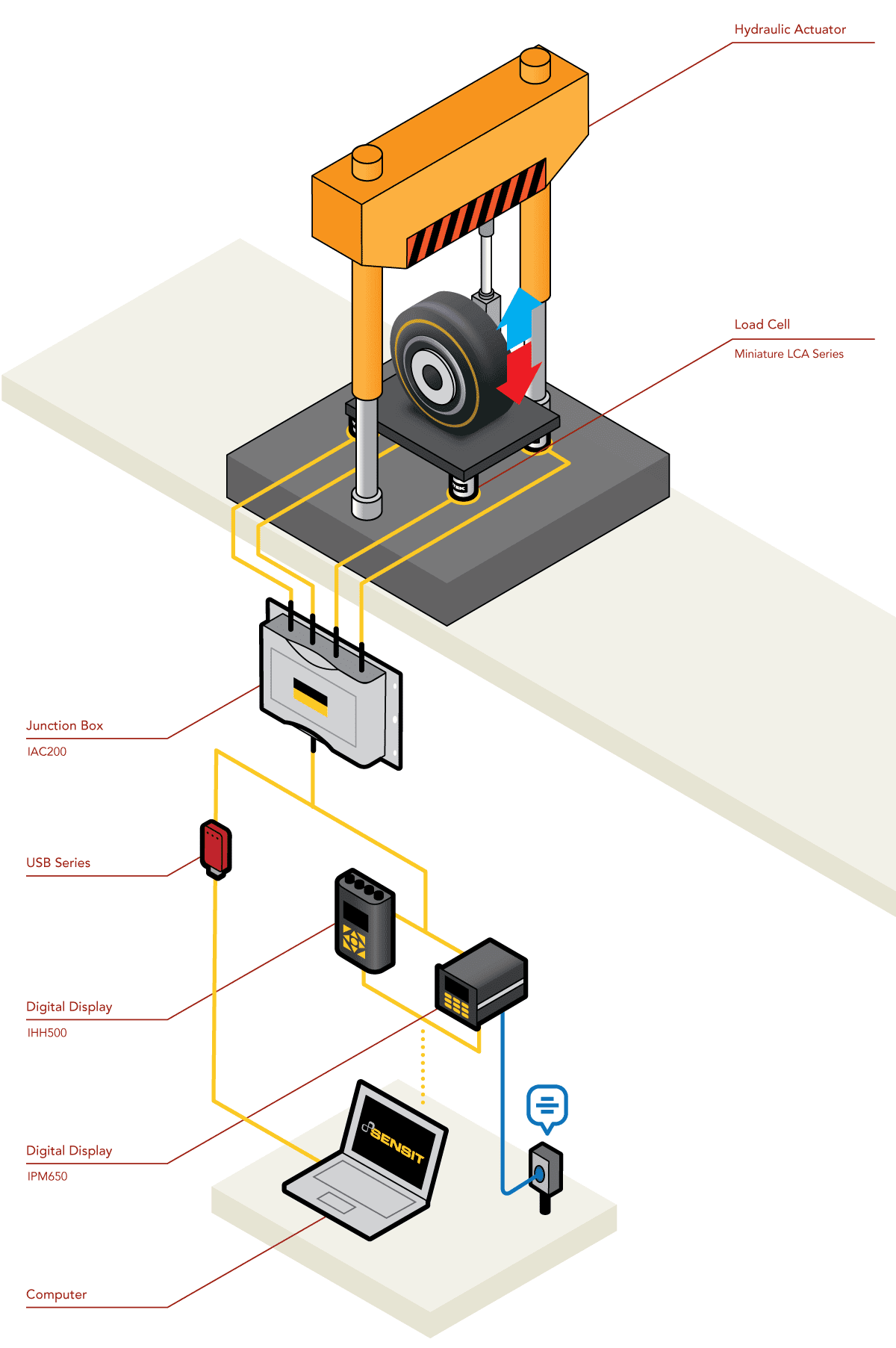 Hydraulic Actuator

Load Cell
Miniature LCA Series

Junction Box
IAC200

USB Series

Digital Display
IHH500

Digital Display
IPM650

Computer

SENSIT