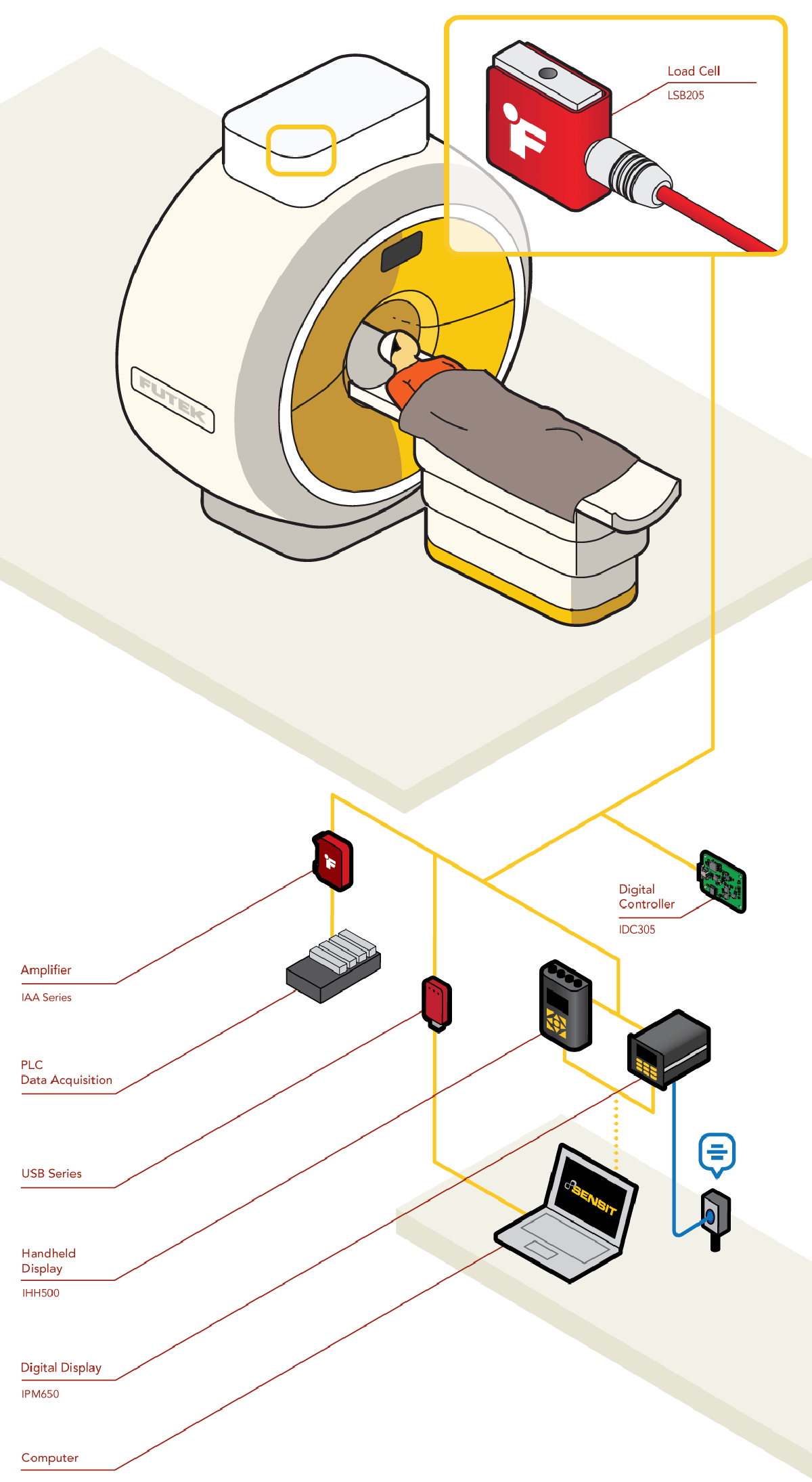 Load Cell
LSB205

FUTEK

Digital Controller
IDC305

Amplifier
IAA Series

PLC
Data Acquisition

USB Series

Handheld Display
IHH500

Digital Display
IPM650

Computer

SENSIT