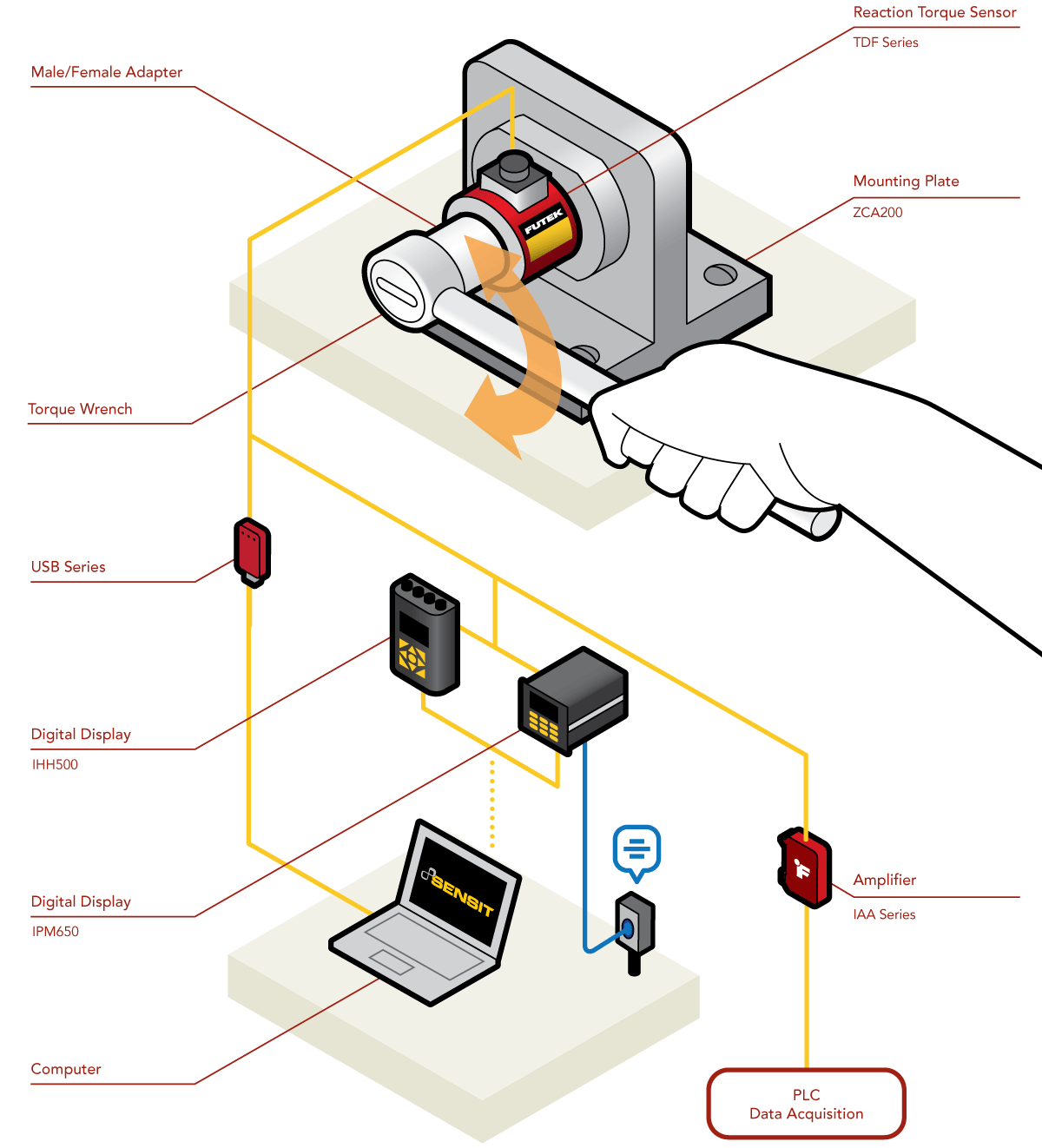 Reaction Torque Sensor
TDF Series

Male/Female Adapter

Mounting Plate
ZCA200

FUTEK

Torque Wrench

USB Series

Digital Display
IHH500

Digital Display
IPM650

SENSIT

Amplifier
IAA Series

Computer

PLC
Data Acquisition