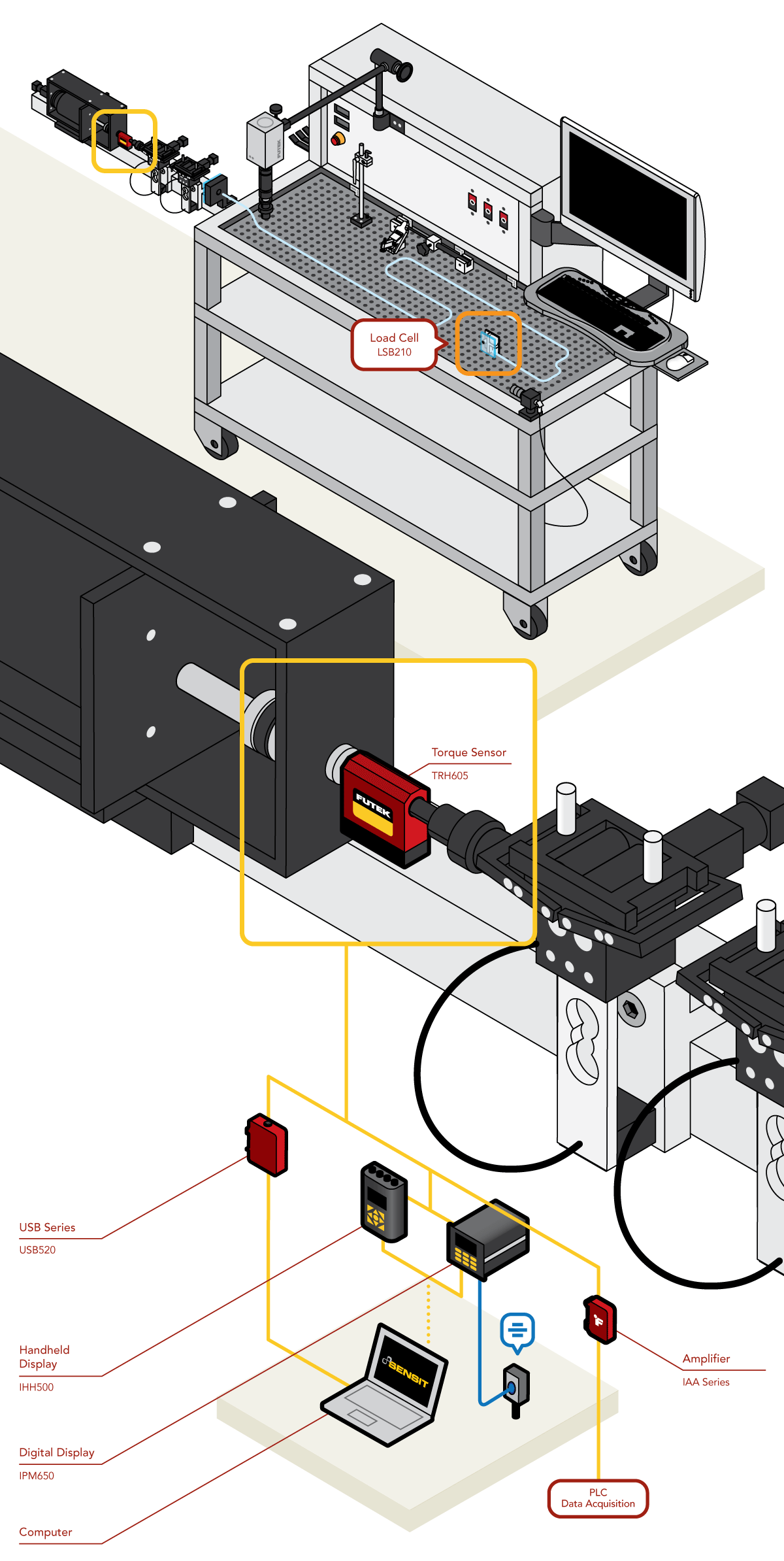 FUTEK

Load Cell
LSB210

Torque Sensor
TRH605

FUTEK

USB Series
USB520

Handheld Display
IHH500

Digital Display
IPM650

Computer

SENSIT

Amplifier
IAA Series

PLC
Data Acquisition