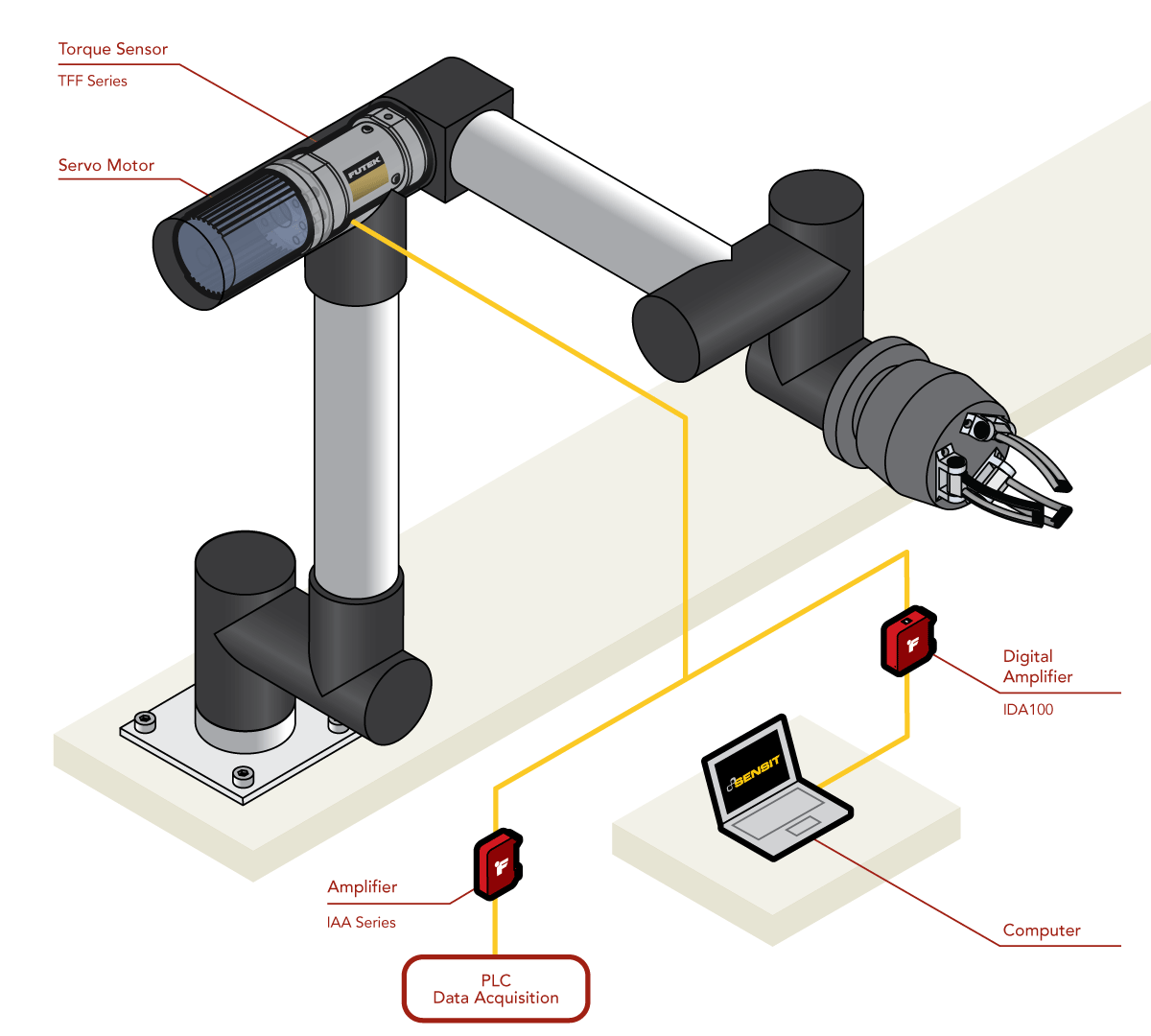 Torque Sensor
TFF Series

Servo Motor

FUTEK

Digital Amplifier
IDA100

SENSIT

Amplifier
IAA Series

Computer

PLC
Data Acquisition